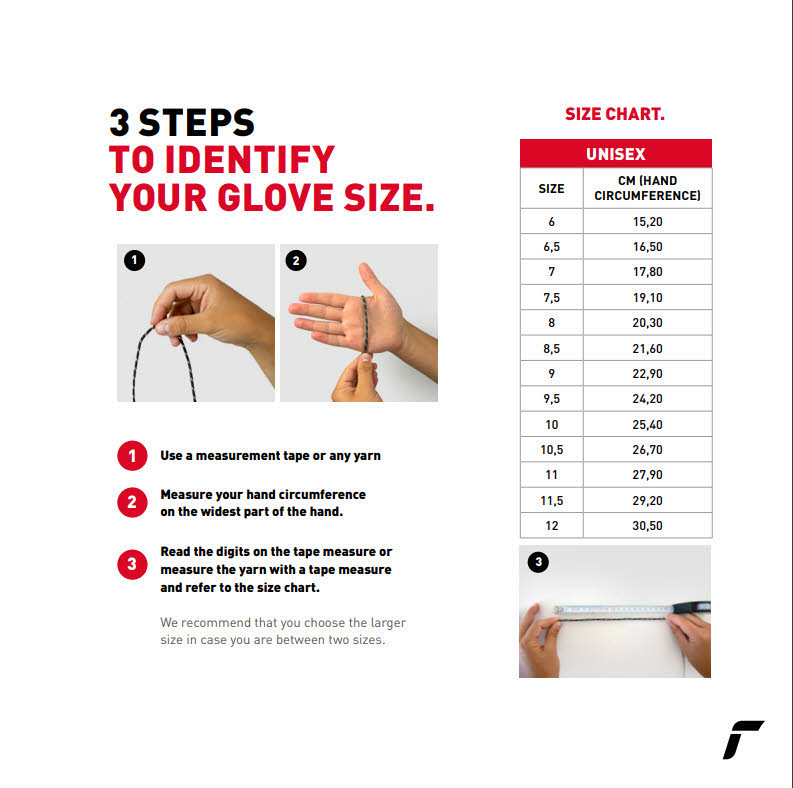 3 STEPS
TO IDENTIFY
YOUR GLOVE SIZE.

1

2

1 Use a measurement tape or any yarn

2 Measure your hand circumference on the widest part of the hand.

3 Read the digits on the tape measure or measure the yarn with a tape measure and refer to the size chart.

We recommend that you choose the larger size in case you are between two sizes.

SIZE CHART.

| UNISEX | |
|---|---|
| SIZE | CM (HAND CIRCUMFERENCE) |
| 6 | 15,20 |
| 6,5 | 16,50 |
| 7 | 17,80 |
| 7,5 | 19,10 |
| 8 | 20,30 |
| 8,5 | 21,60 |
| 9 | 22,90 |
| 9,5 | 24,20 |
| 10 | 25,40 |
| 10,5 | 26,70 |
| 11 | 27,90 |
| 11,5 | 29,20 |
| 12 | 30,50 |

3